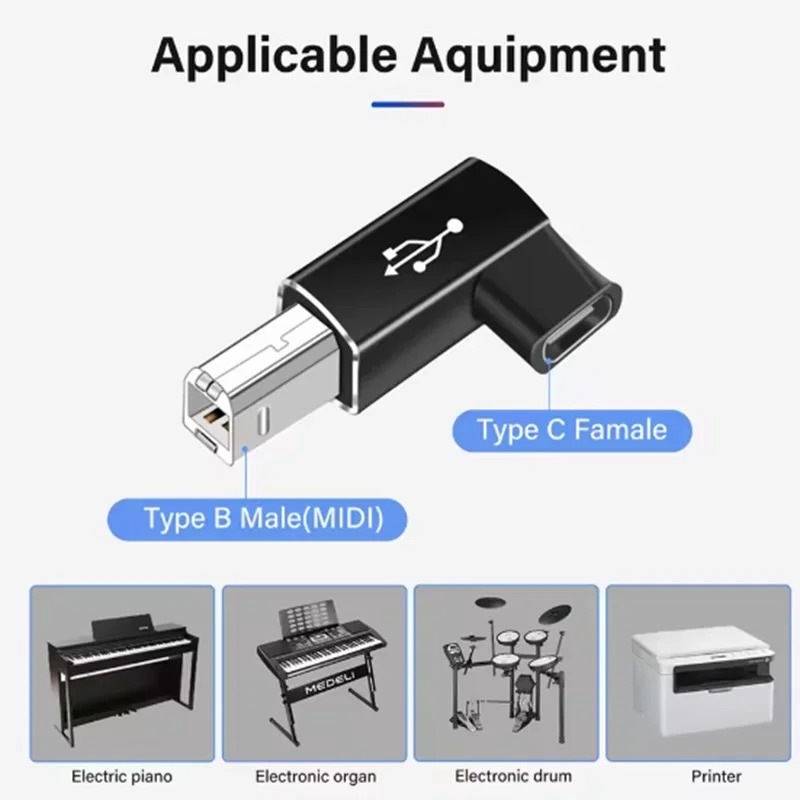 Applicable Aquipment

Type C Famale

Type B Male(MIDI)

MEDELI

Electric piano

Electronic organ

Electronic drum

Printer