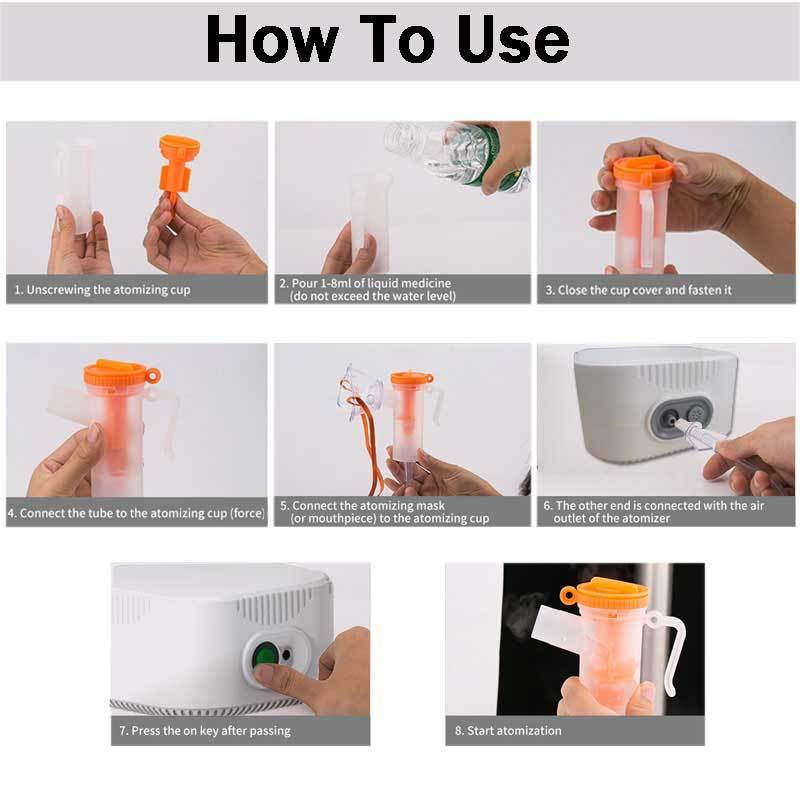 How To Use

1. Unscrewing the atomizing cup

2. Pour 1-8ml of liquid medicine (do not exceed the water level)

3. Close the cup cover and fasten it

4. Connect the tube to the atomizing cup (force)

5. Connect the atomizing mask (or mouthpiece) to the atomizing cup

6. The other end is connected with the air outlet of the atomizer

7. Press the on key after passing

8. Start atomization